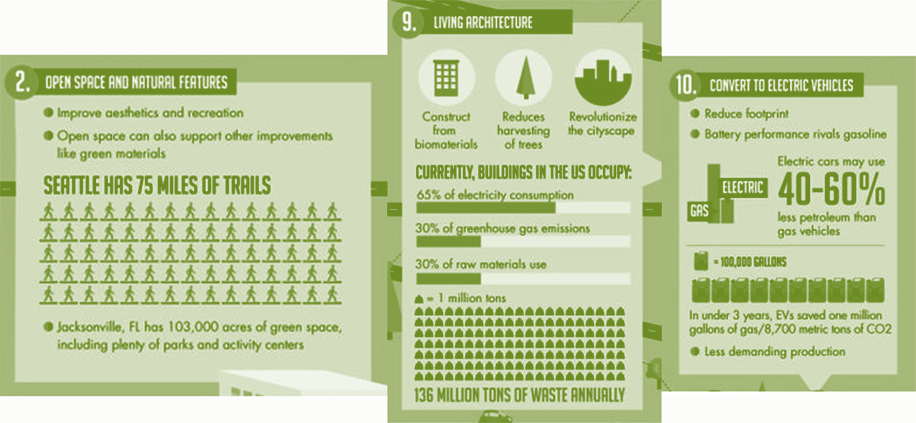 2. OPEN SPACE AND NATURAL FEATURES

Improve aesthetics and recreation

Open space can also support other improvements like green materials

SEATTLE HAS 75 MILES OF TRAILS

Jacksonville, FL has 103,000 acres of green space, including plenty of parks and activity centers

9. LIVING ARCHITECTURE

Construct from biomaterials

Reduces harvesting of trees

Revolutionize the cityscape

CURRENTLY, BUILDINGS IN THE US OCCUPY:

65% of electricity consumption

30% of greenhouse gas emissions

30% of raw materials use

= 1 million tons

136 MILLION TONS OF WASTE ANNUALLY

10. CONVERT TO ELECTRIC VEHICLES

Reduce footprint

Battery performance rivals gasoline

GAS

ELECTRIC

Electric cars may use 40-60% less petroleum than gas vehicles

= 100,000 GALLONS

In under 3 years, EVs saved one million gallons of gas/8,700 metric tons of CO2

Less demanding production