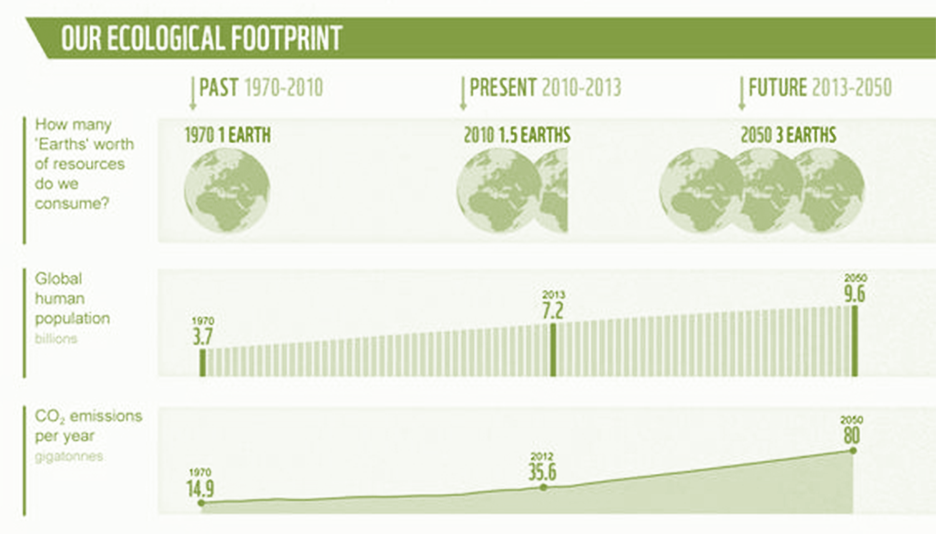 OUR ECOLOGICAL FOOTPRINT

PAST 1970-2010

PRESENT 2010-2013

FUTURE 2013-2050

How many 'Earths' worth of resources do we consume?

1970 1 EARTH

2010 1.5 EARTHS

2050 3 EARTHS

Global human population billions

1970 3.7

2013 7.2

2050 9.6

$CO_2$ emissions per year gigatonnes

1970 14.9

2012 35.6

2050 80