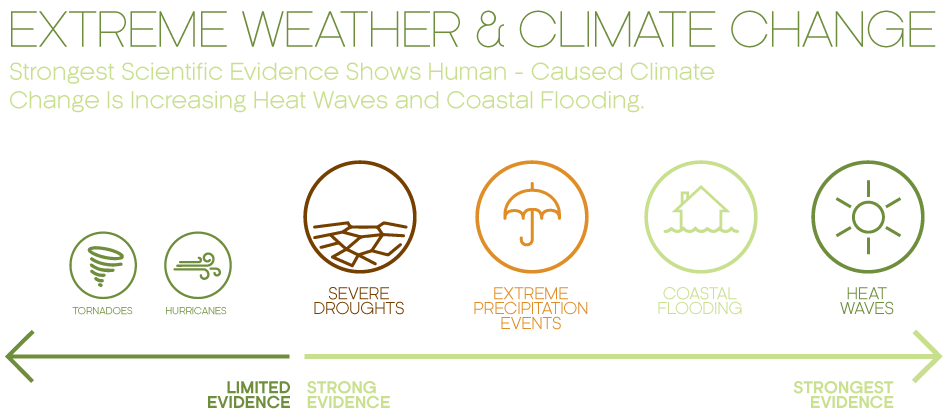 EXTREME WEATHER & CLIMATE CHANGE

Strongest Scientific Evidence Shows Human - Caused Climate Change Is Increasing Heat Waves and Coastal Flooding.

TORNADOES

HURRICANES

SEVERE DROUGHTS

EXTREME PRECIPITATION EVENTS

COASTAL FLOODING

HEAT WAVES

LIMITED EVIDENCE

STRONG EVIDENCE

STRONGEST EVIDENCE